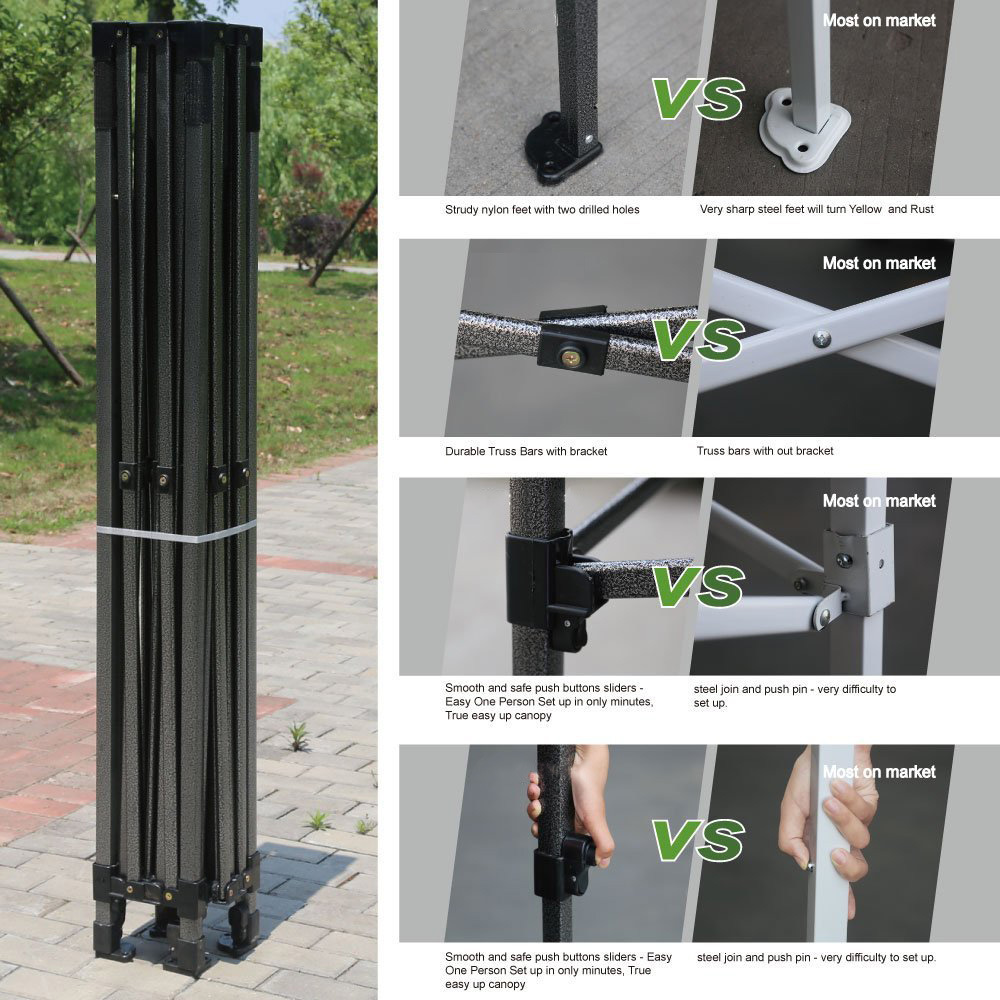 VS

Most on market

Strudy nylon feet with two drilled holes

Very sharp steel feet will turn Yellow and Rust

VS

Most on market

Durable Truss Bars with bracket

Truss bars with out bracket

VS

Most on market

Smooth and safe push buttons sliders - Easy One Person Set up in only minutes, True easy up canopy

steel join and push pin - very difficulty to set up.

VS

Most on market

Smooth and safe push buttons sliders - Easy One Person Set up in only minutes, True easy up canopy

steel join and push pin - very difficulty to set up.